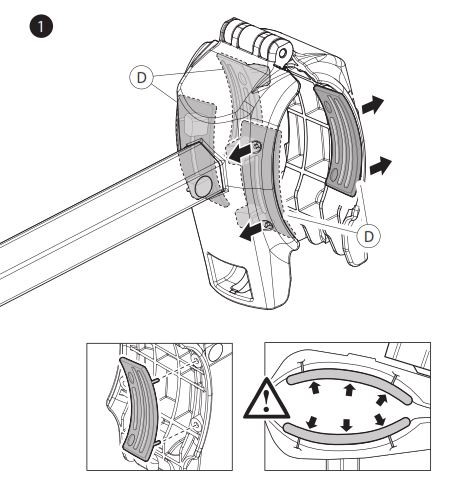 1

D

D